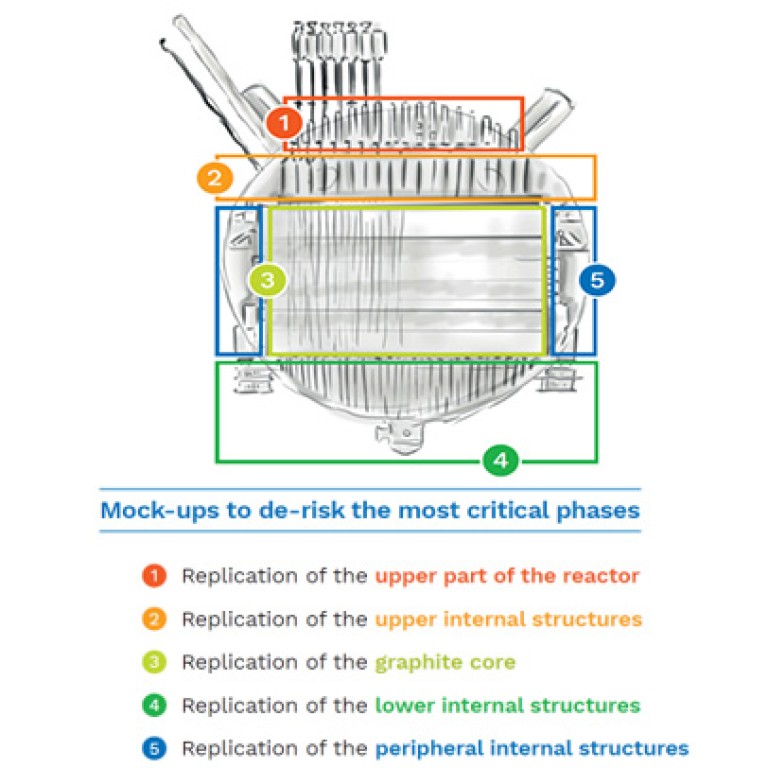 1
2
3
5
4

Mock-ups to de-risk the most critical phases

1 Replication of the upper part of the reactor
2 Replication of the upper internal structures
3 Replication of the graphite core
4 Replication of the lower internal structures
5 Replication of the peripheral internal structures