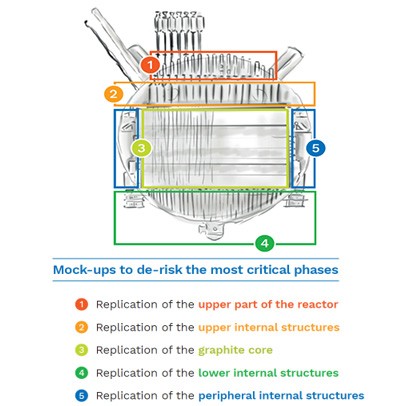 1
2
3
5
4

Mock-ups to de-risk the most critical phases

1 Replication of the upper part of the reactor
2 Replication of the upper internal structures
3 Replication of the graphite core
4 Replication of the lower internal structures
5 Replication of the peripheral internal structures